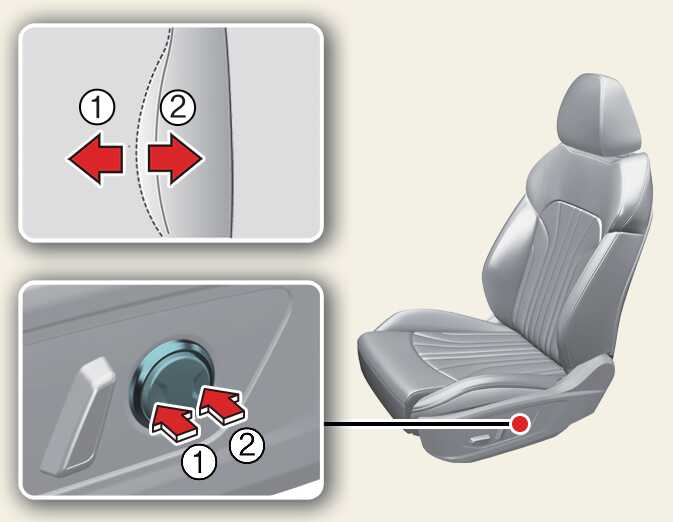 ①
②
①
②