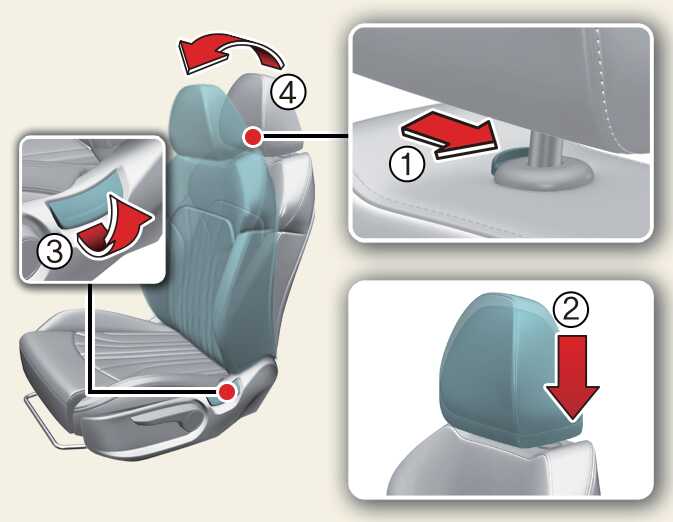 ④
①
③
②