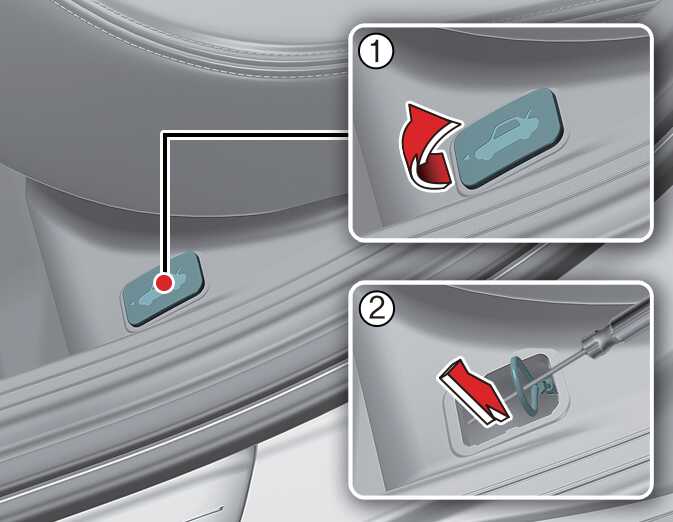 1

2