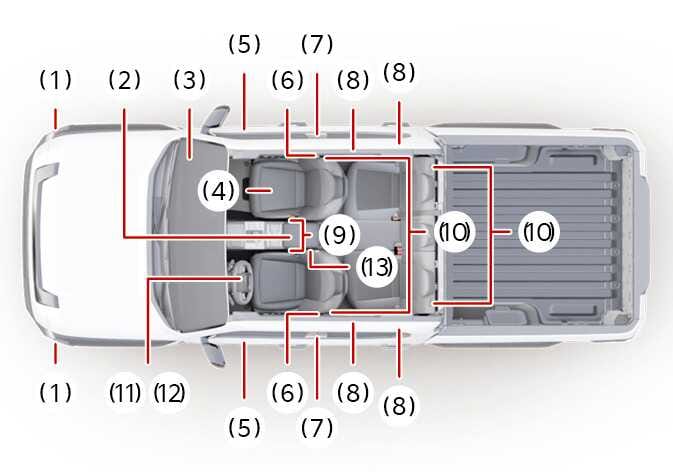 (5) (7)
(1) (2) (3) (6) (8) (8)
(4)
(9)
(10) (10)
(13)
(1) (11) (12) (6) (8) (8)
(5) (7)