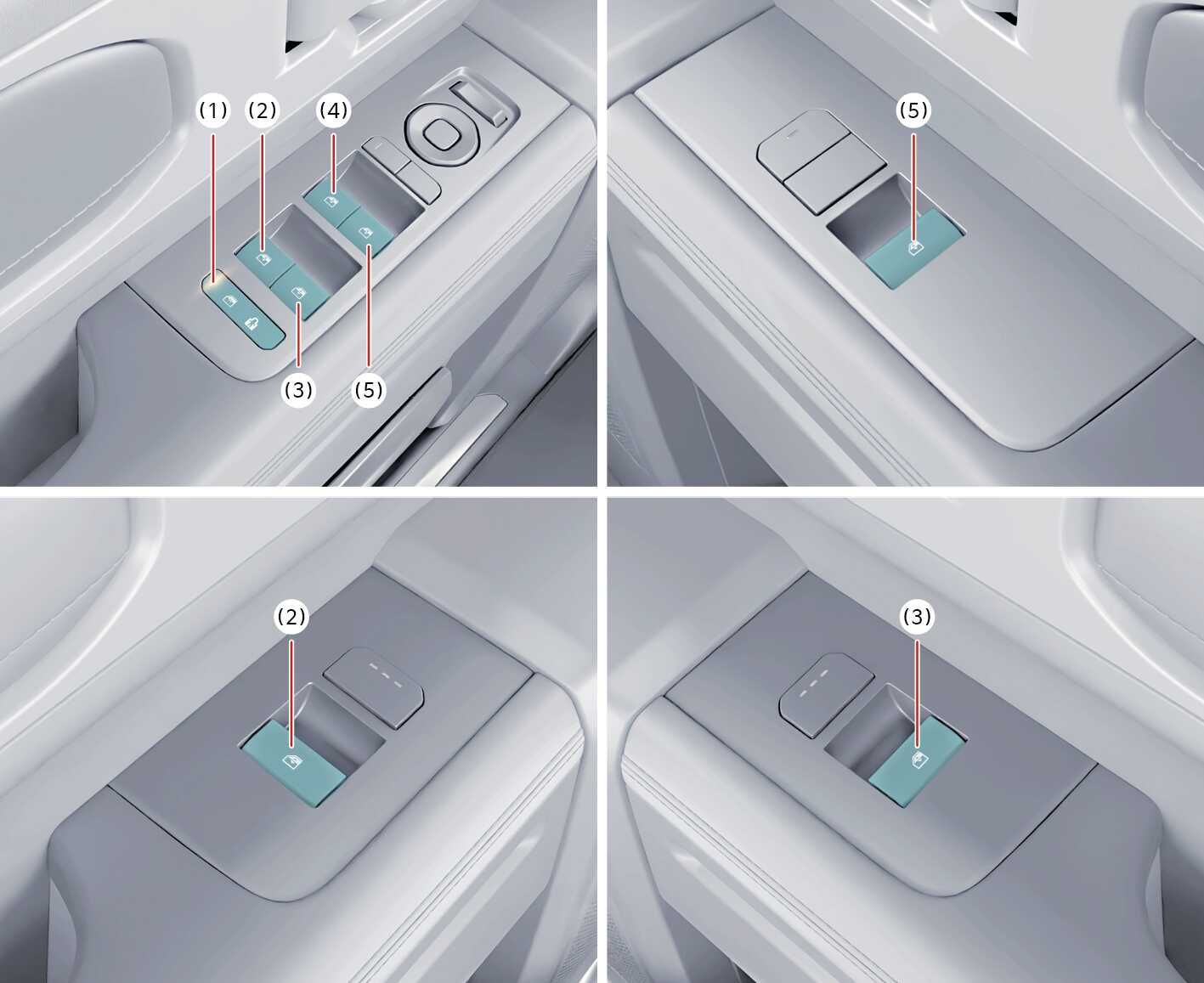 (1)
(2)
(4)
(3)
(5)

(5)

(2)

(3)