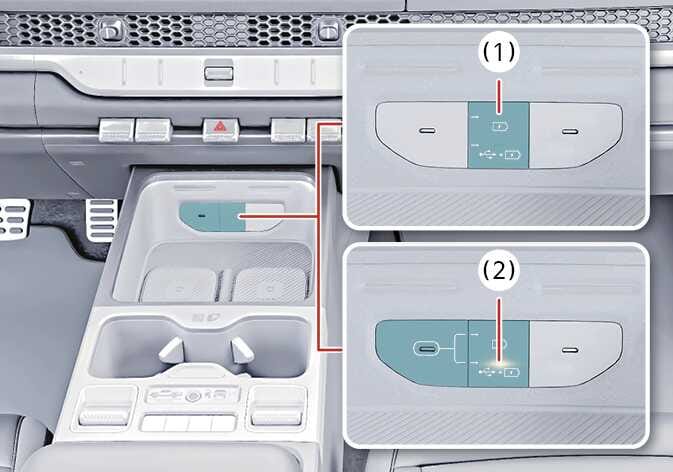 (1)

(2)