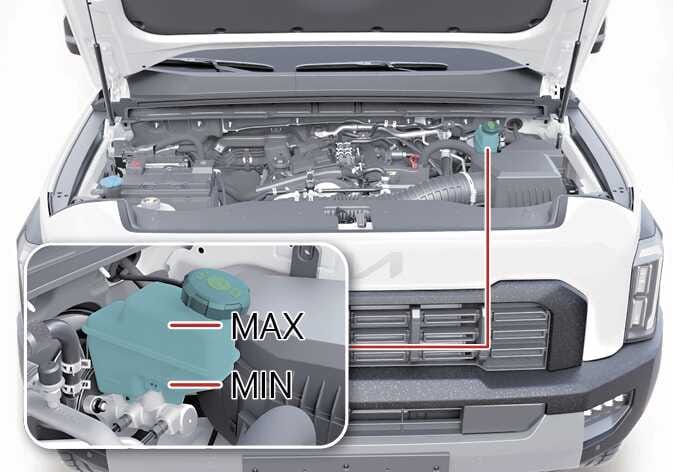 MAX
MIN