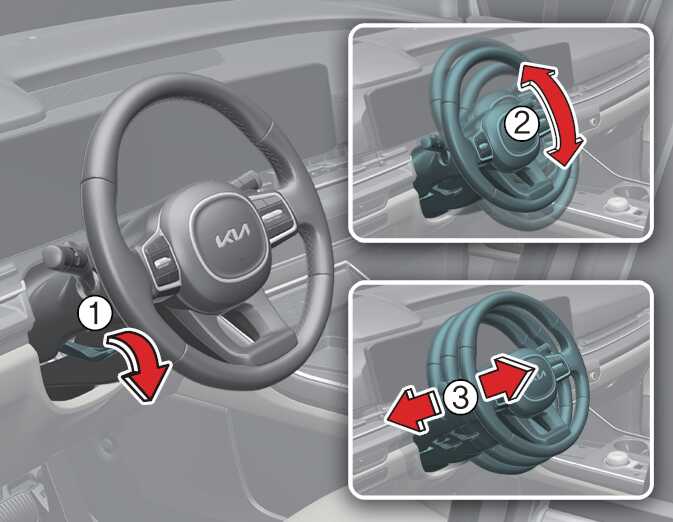 KIA
1
2
3