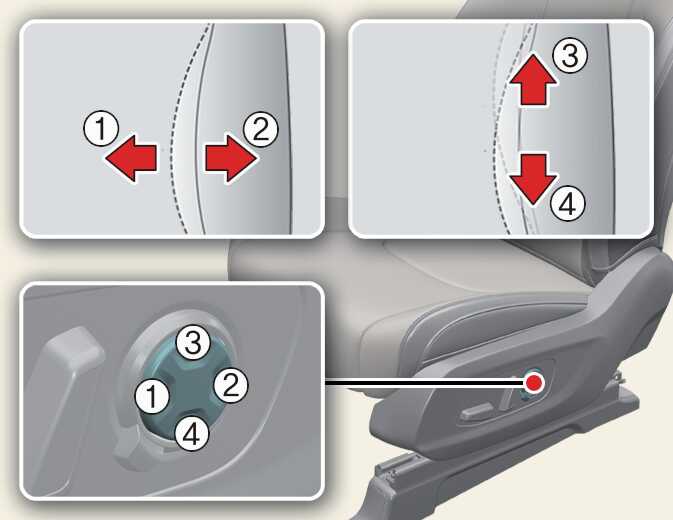 1
2
3
4
3
1
2
4