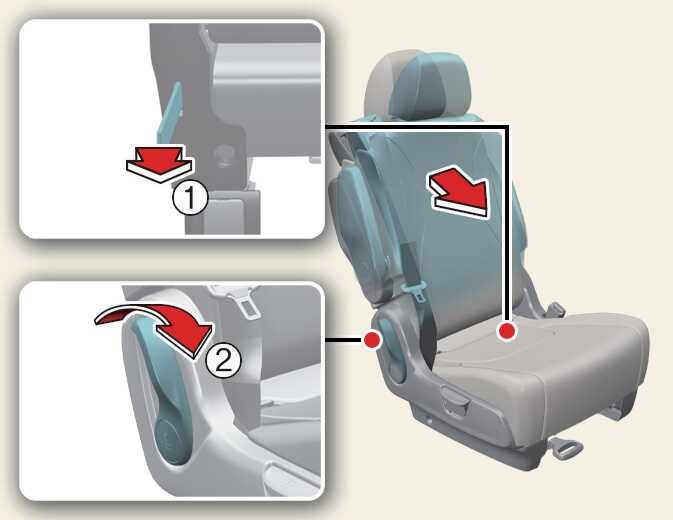 1

2