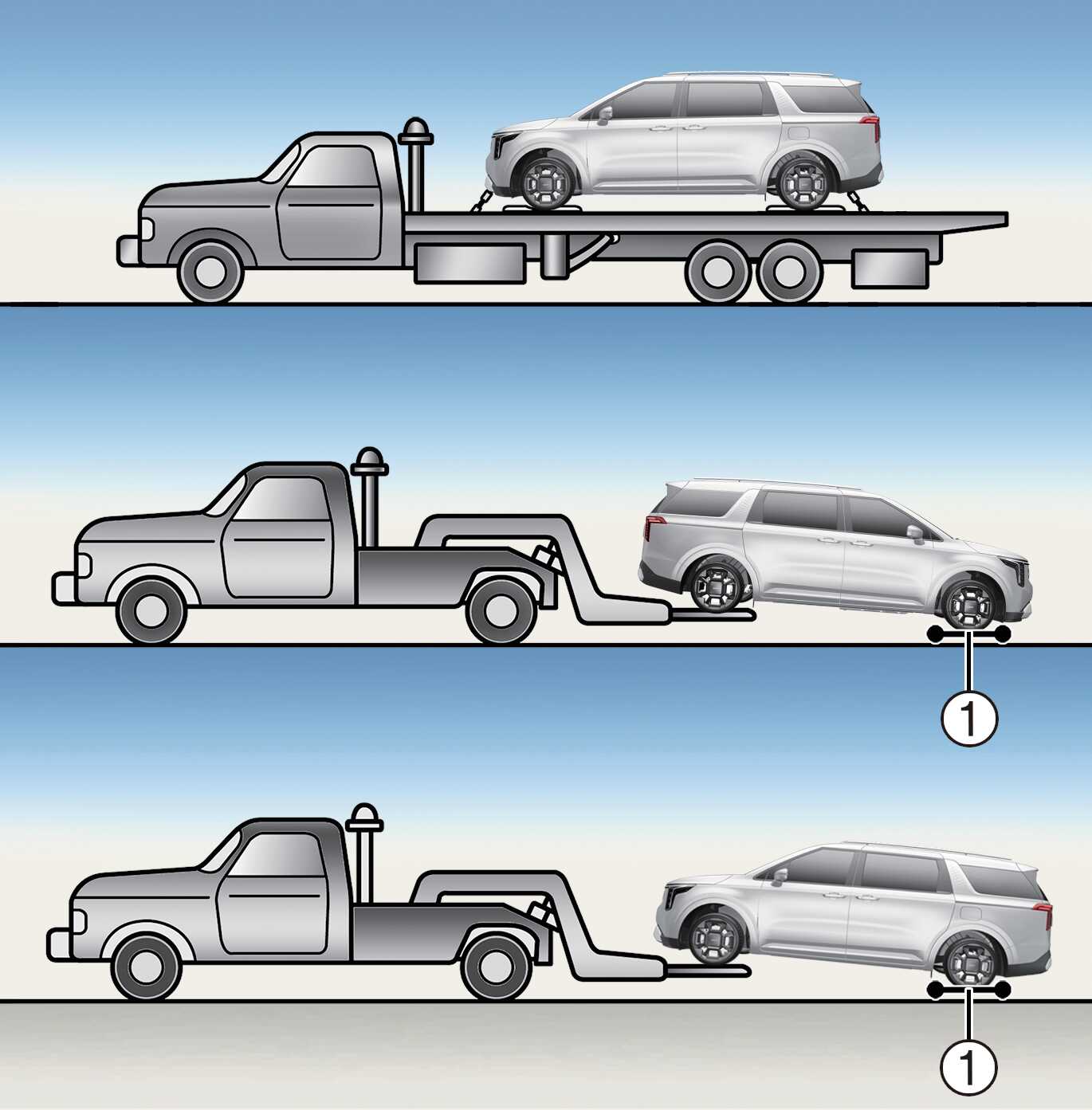 1

1