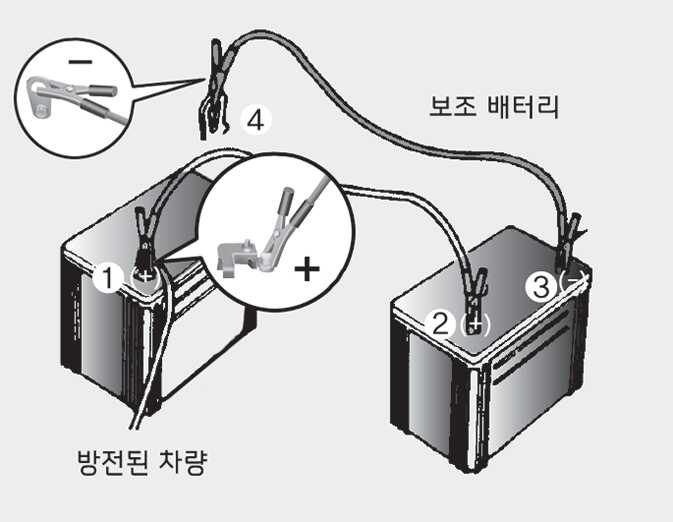 −
4
보조 배터리
+
1 (+)
2 (+)
3 (−)
방전된 차량