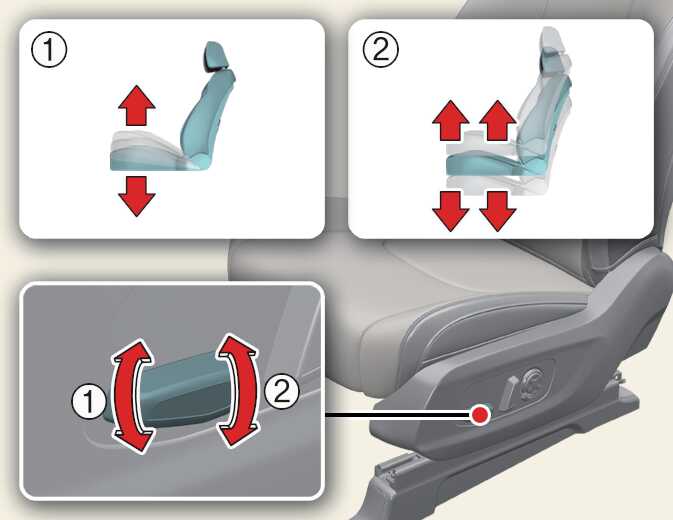 ①
②
1
2