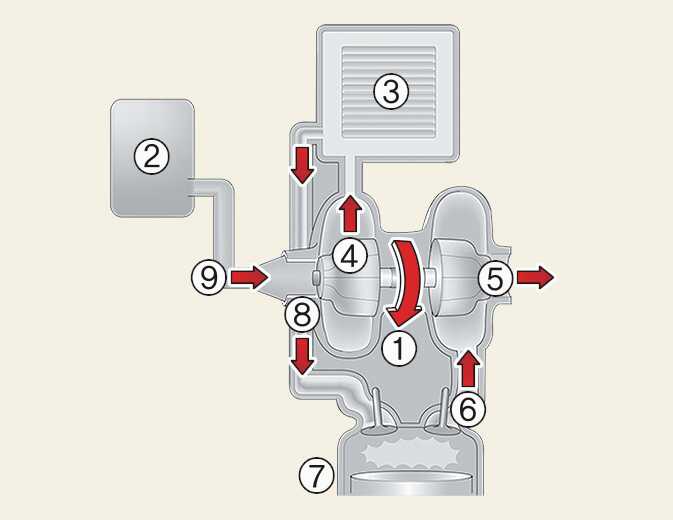 3
2
4
9
5
8
1
6
7