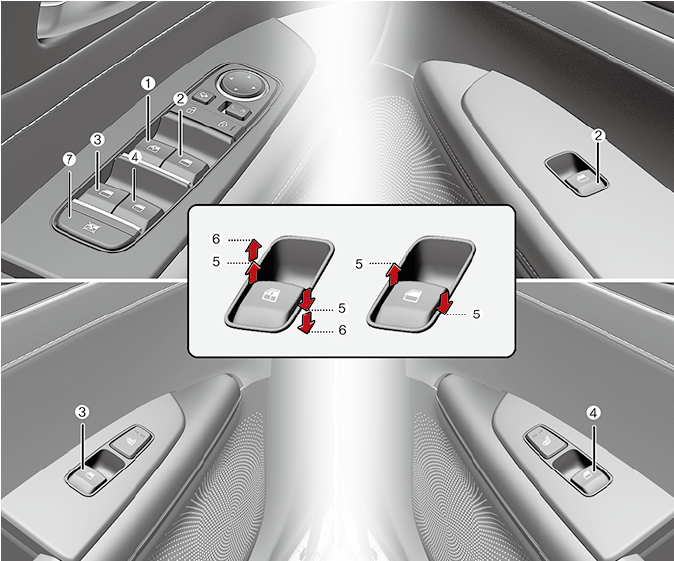 1
2
3
4
7
2
6
5
5
6
5
5
3
4