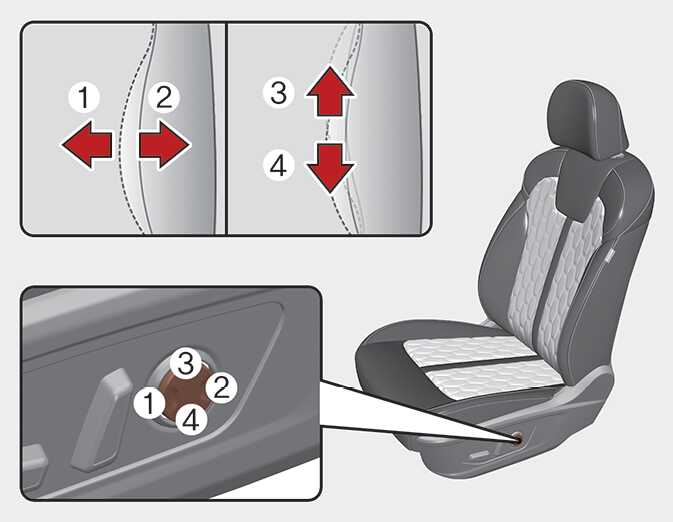 1 2 3 4

3 2 1 4