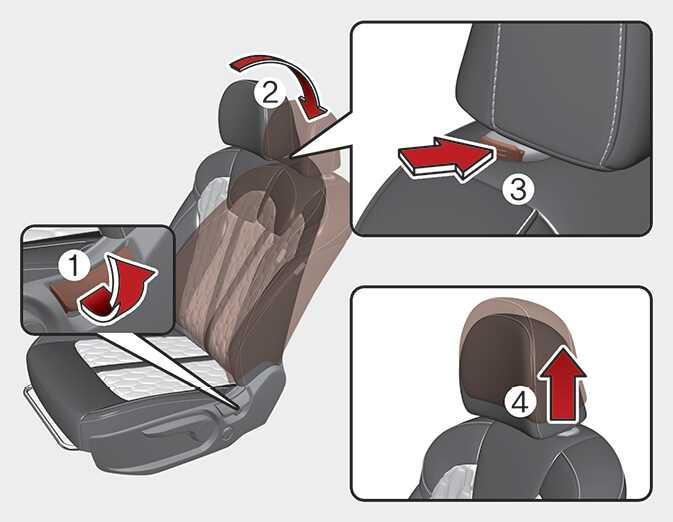 2
3
1
4