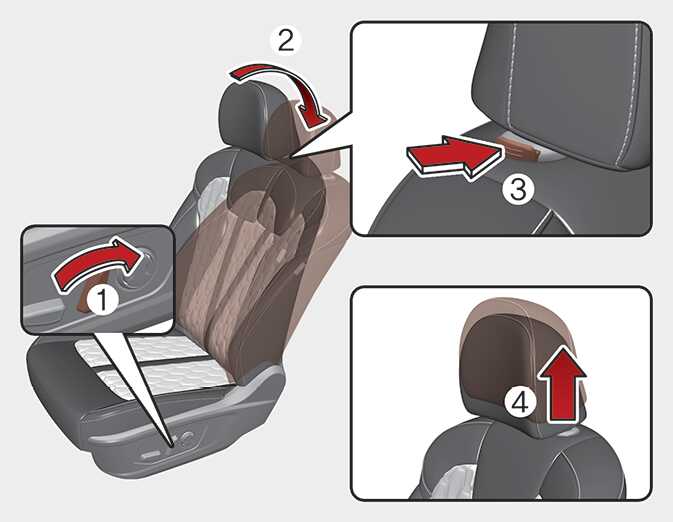 2

3

1

4