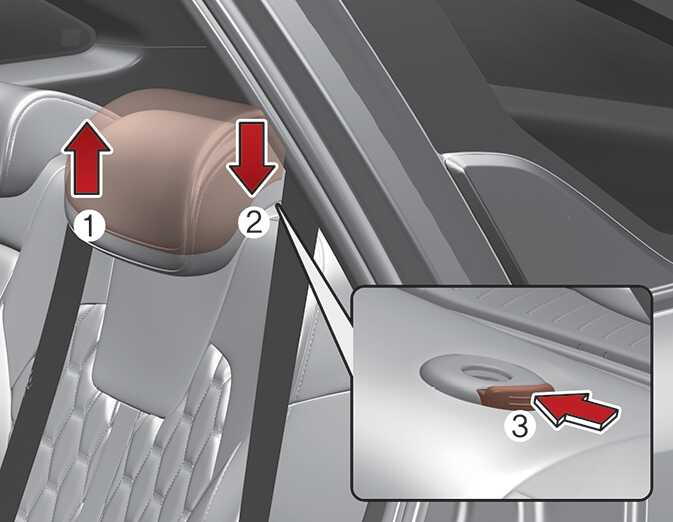 1
2
3