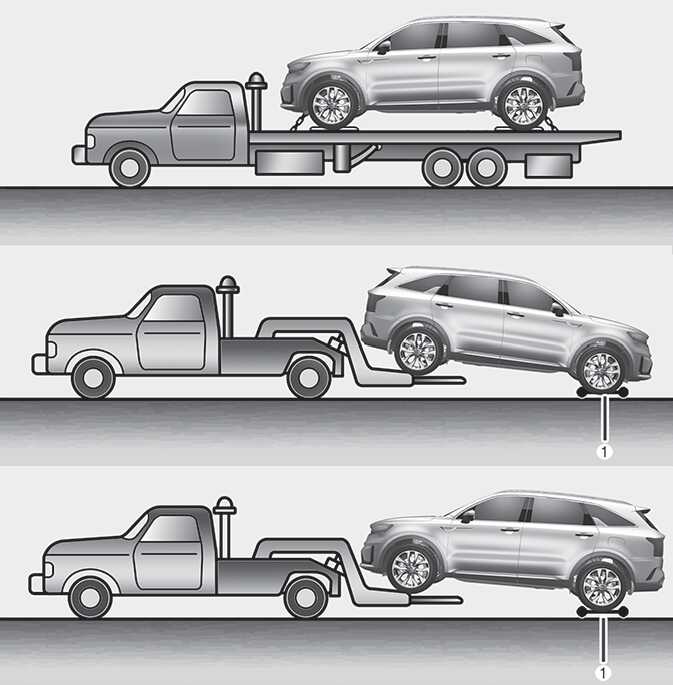 1

1