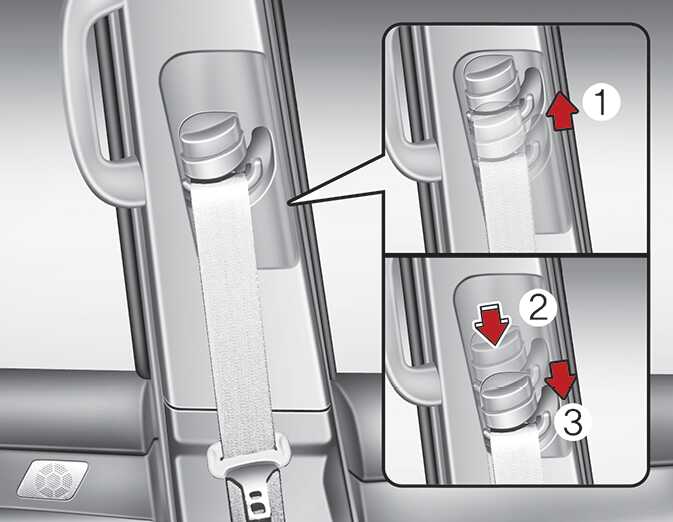 1
2
3