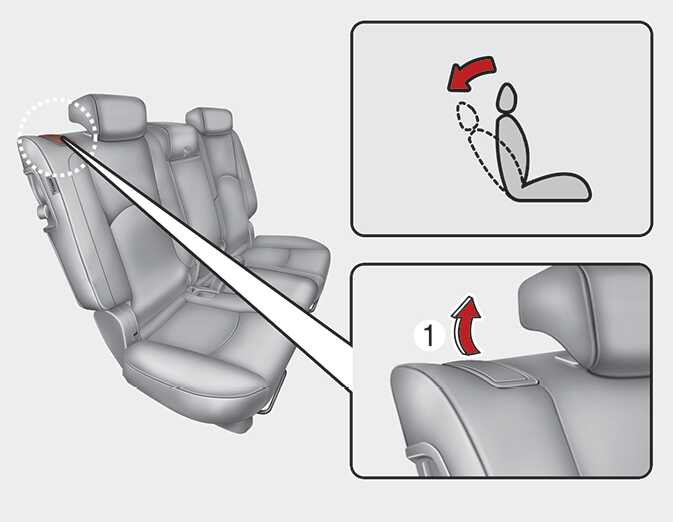 1