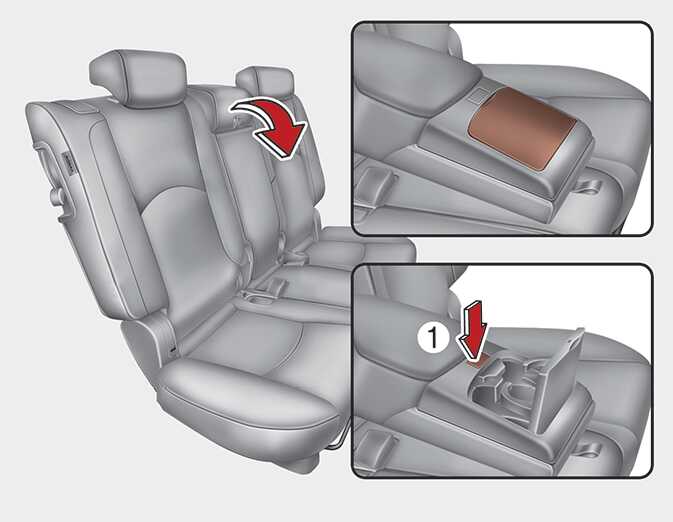 1