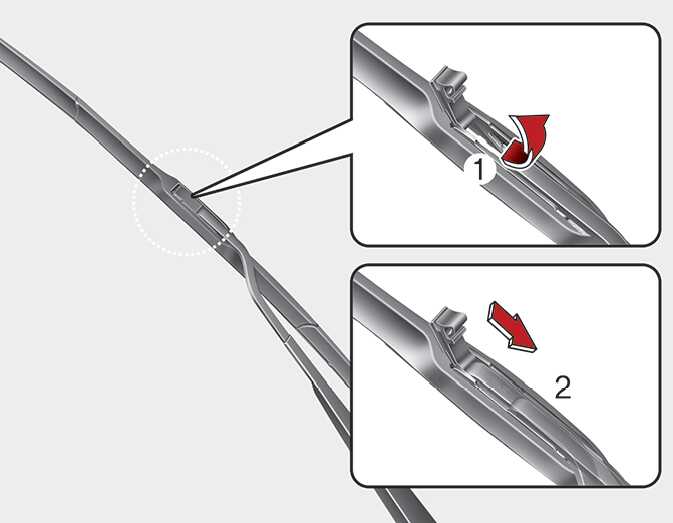 1

2