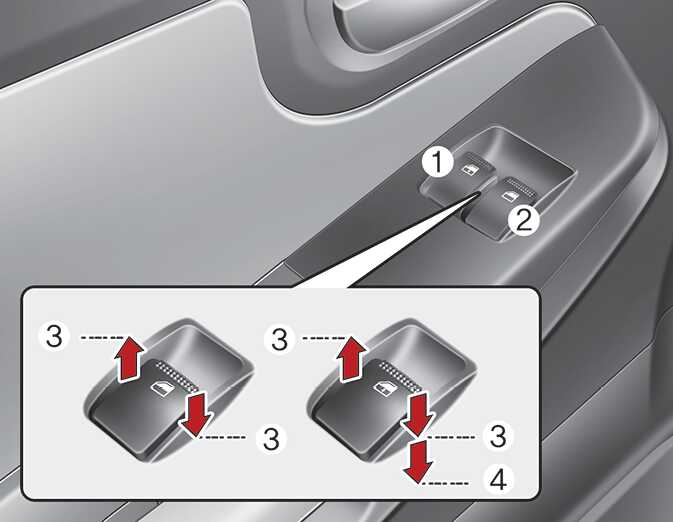 1
2
3
3
3
3
4