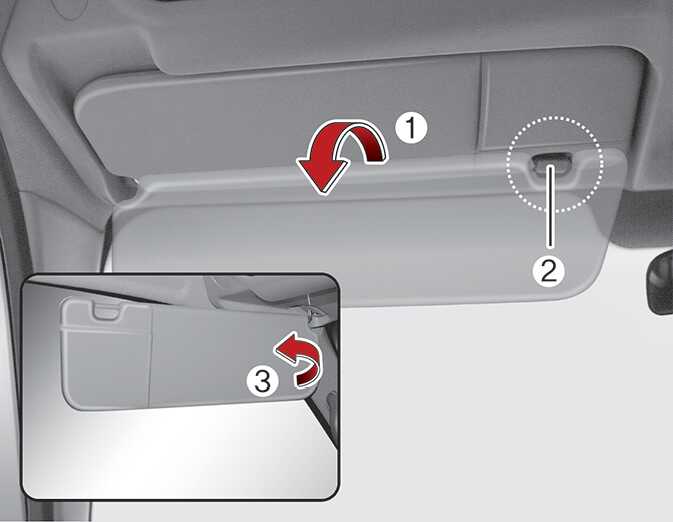 1
2
3