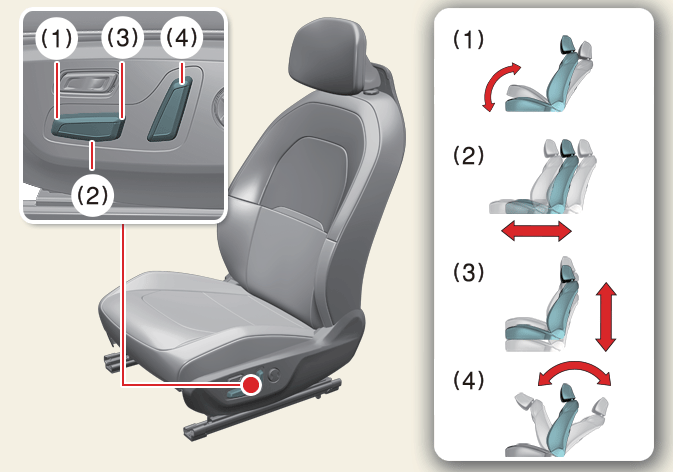 (1)
(3)
(4)
(2)

(1)
(2)
(3)
(4)