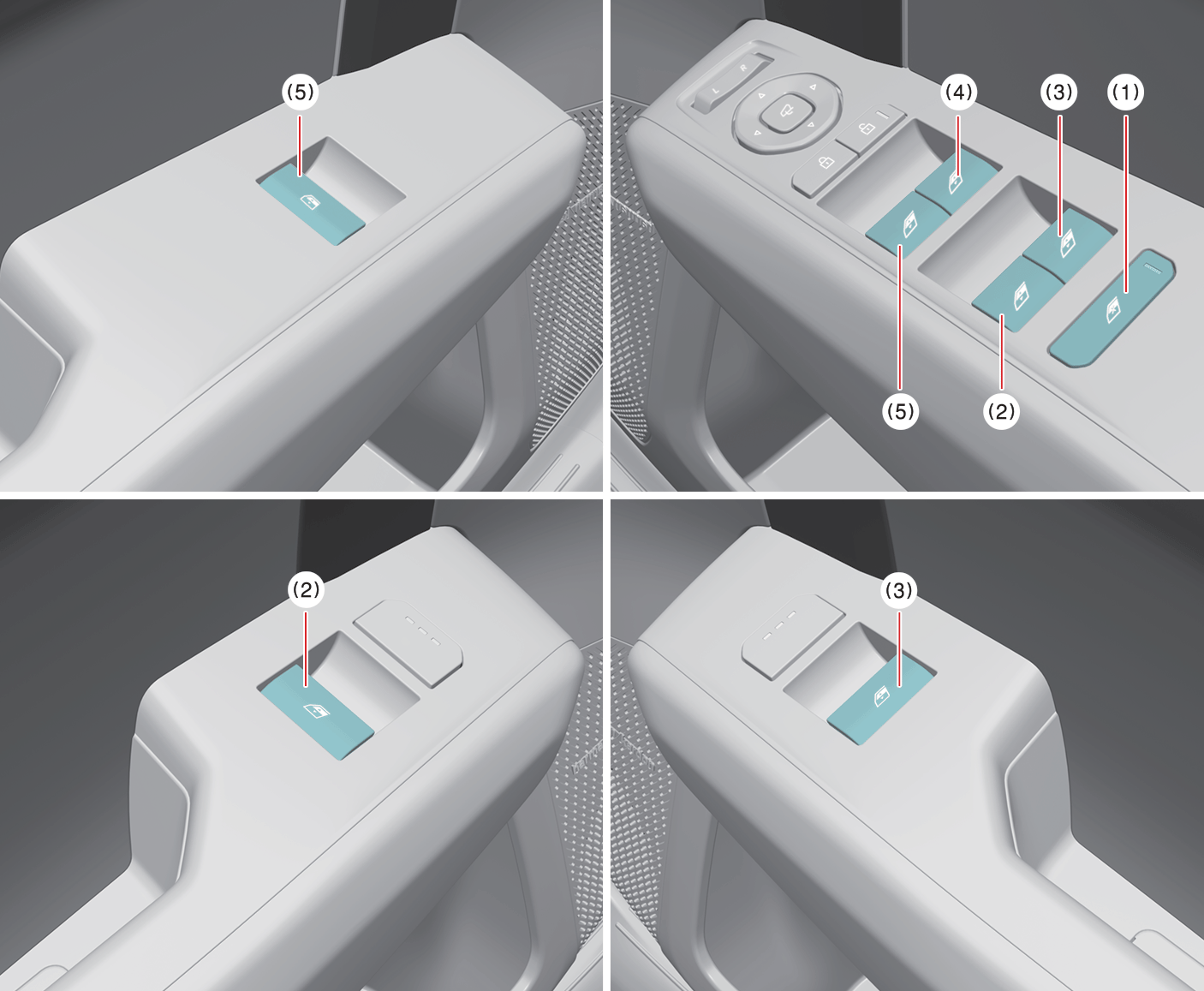 (5)

L R

(4)
(3)
(1)
(5)
(2)

(2)

(3)