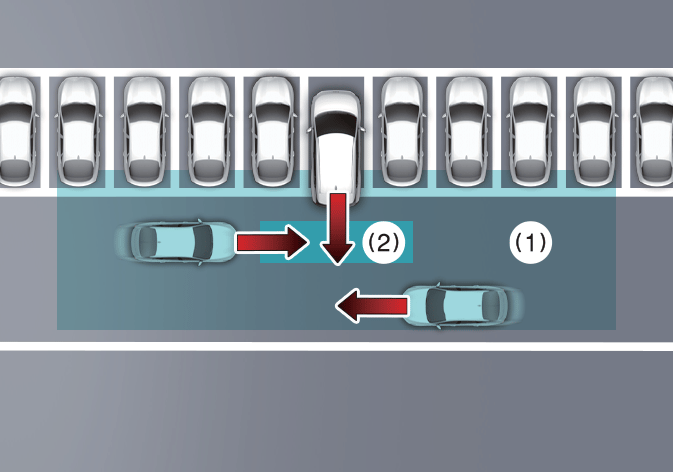 (2)

(1)