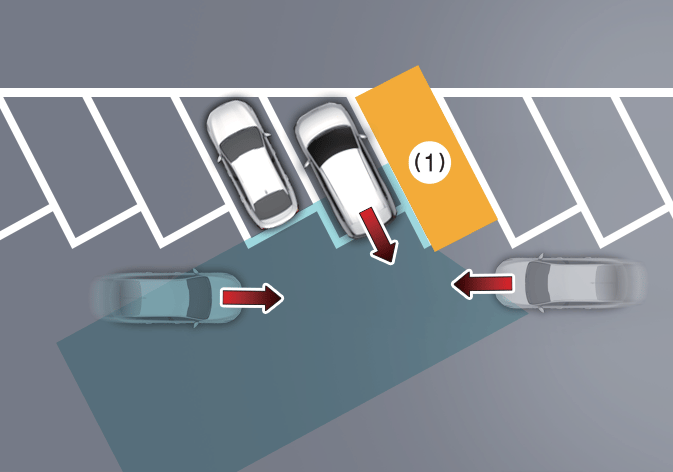 (1)