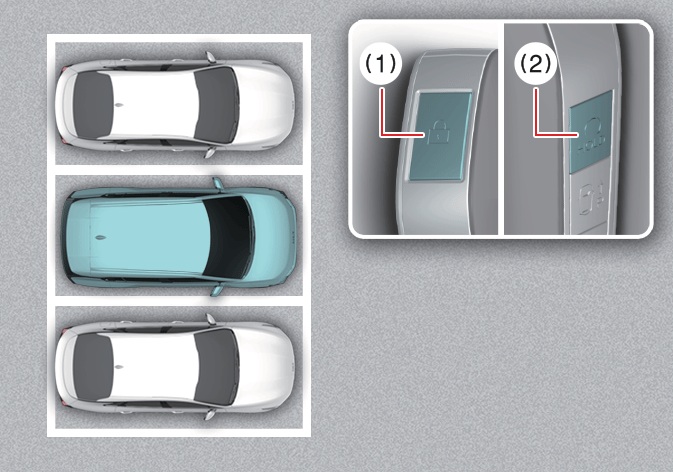 (1)
(2)