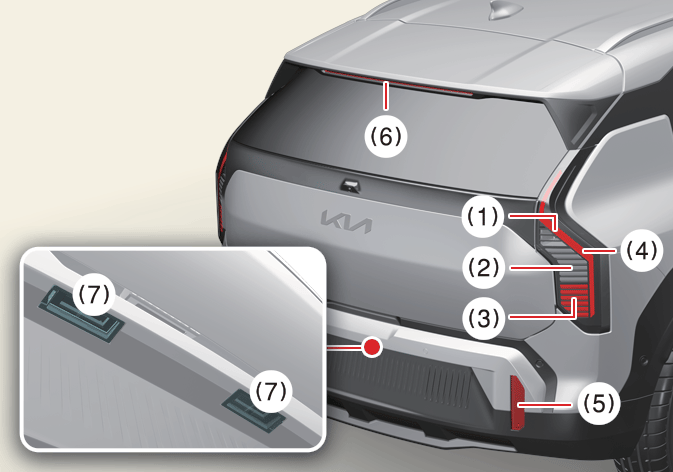 (6)

KIA

(1)
(2)
(3)
(4)
(5)

(7)
(7)