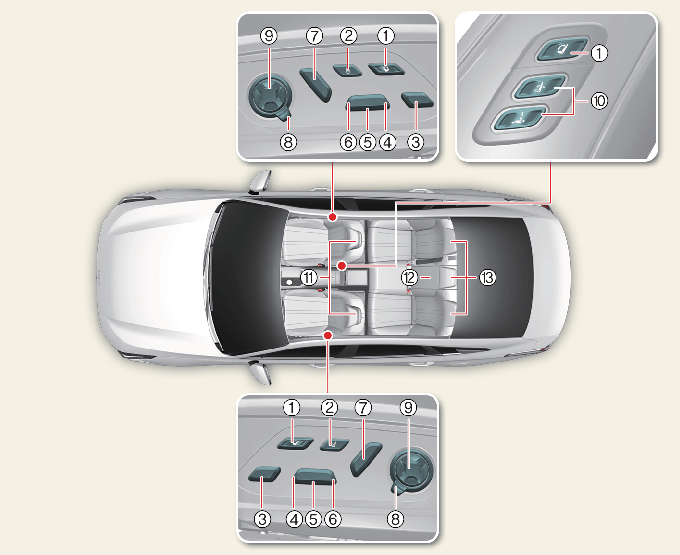 ⑨ ⑦ ② ①

⑧ ⑥ ⑤ ④ ③

①

⑩

⑪

⑫

⑬

① ② ⑦ ⑨

③ ④ ⑤ ⑥ ⑧