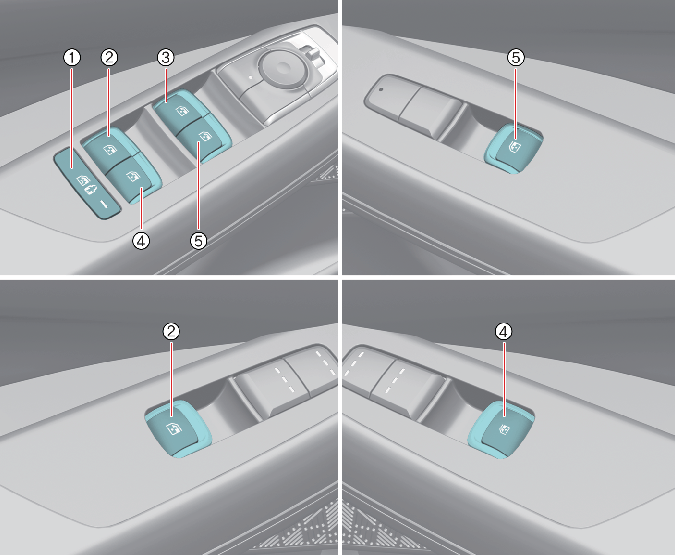 1
2
3
4
5
5
2
4