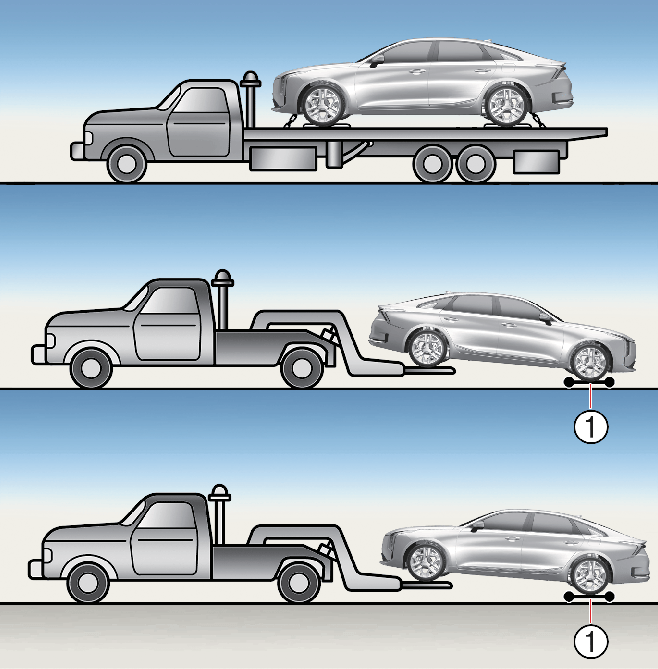 1

1