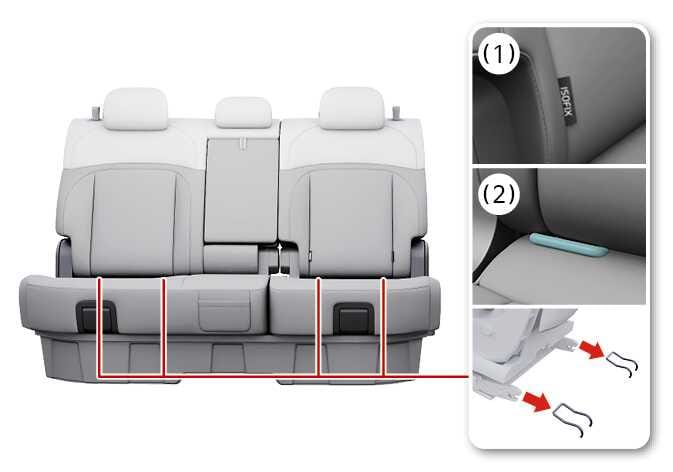 (1)

ISOFIX

(2)