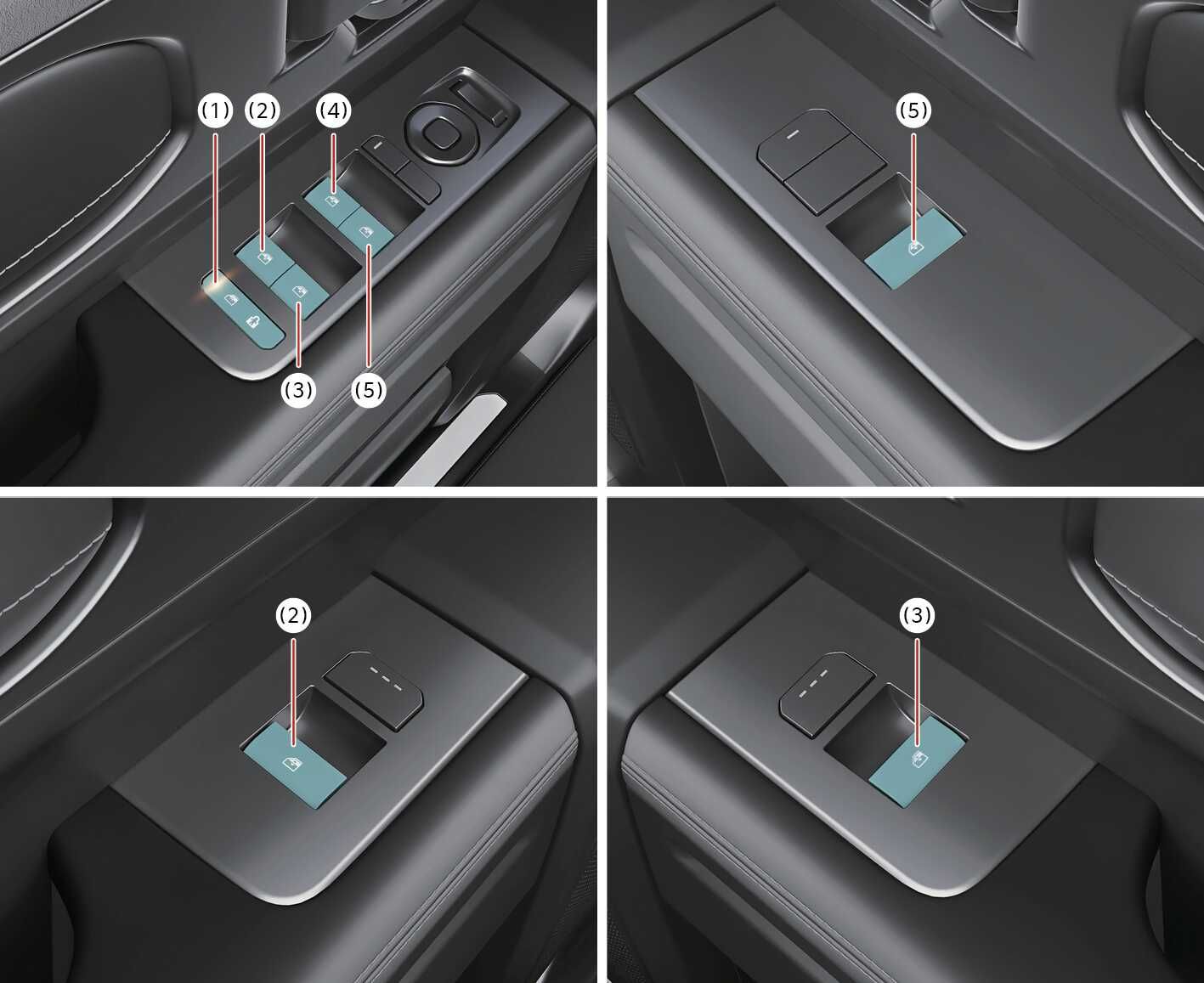 (1) (2) (4)
(3) (5)

(5)

(2)

(3)