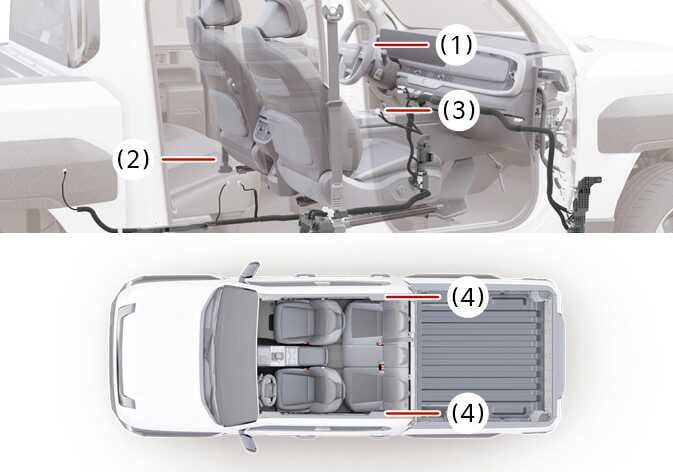 (1)
(3)
(2)
(4)
(4)