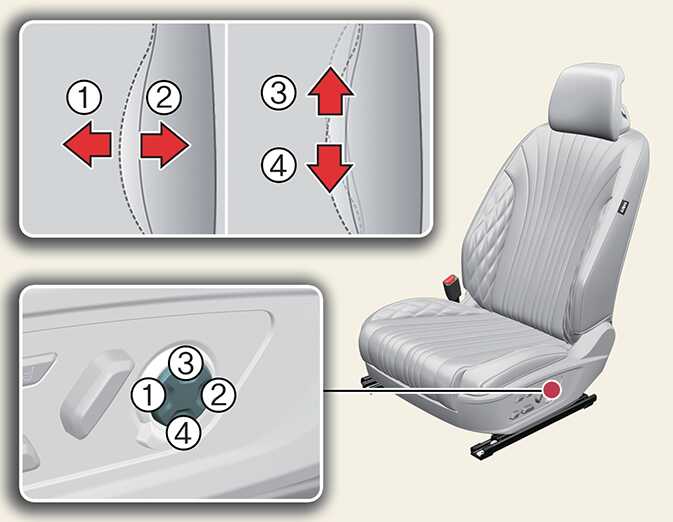 ①
②
③
④
③
①
②
④