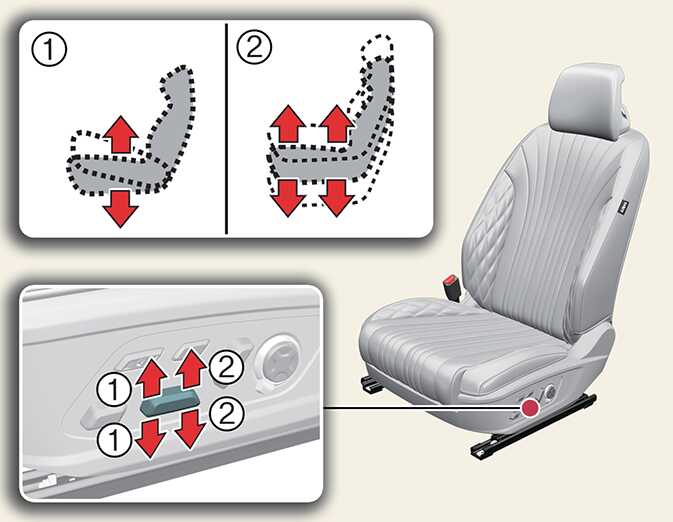 ①

②

①

②

①

②