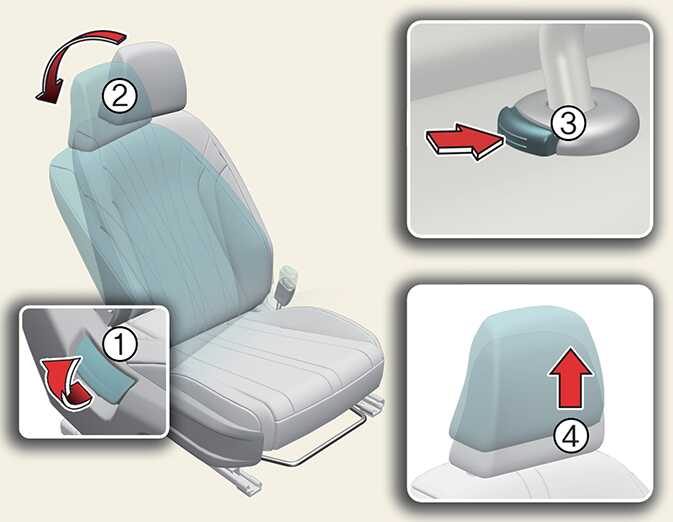 2
3
1
4