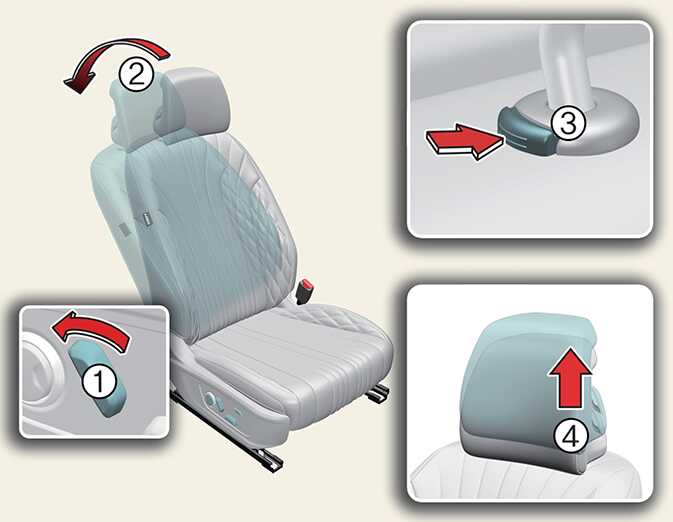 2
3
1
4