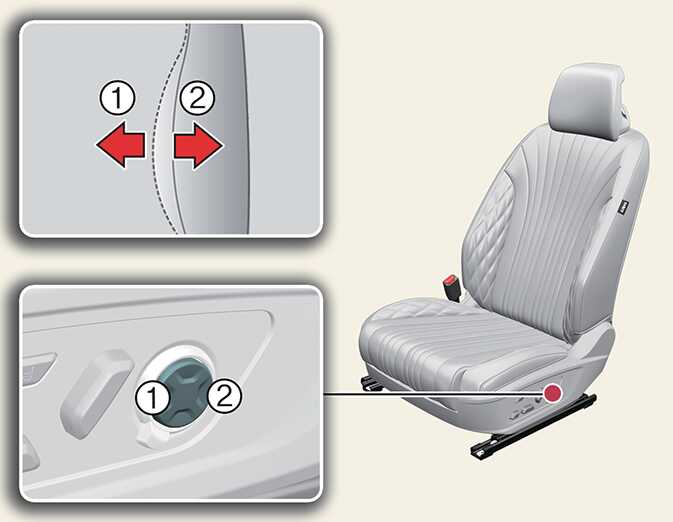 1
2
1
2