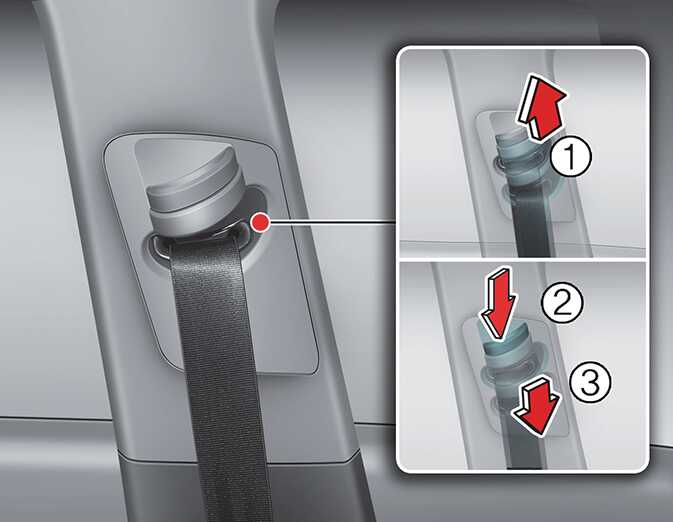 1
2
3