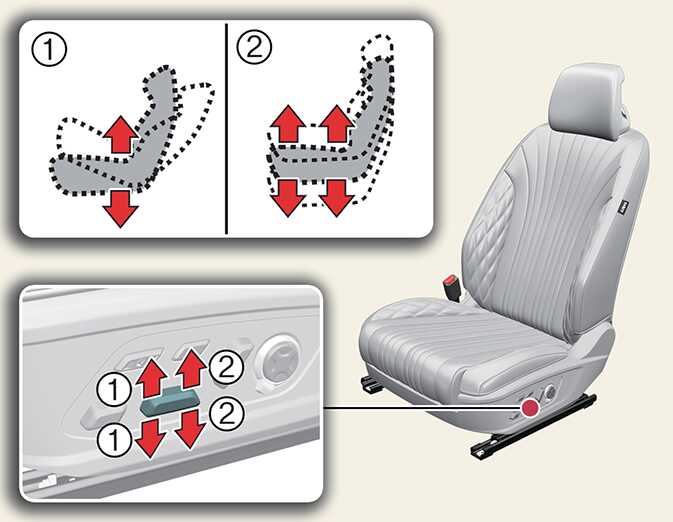 ①
②
①
②
①
②