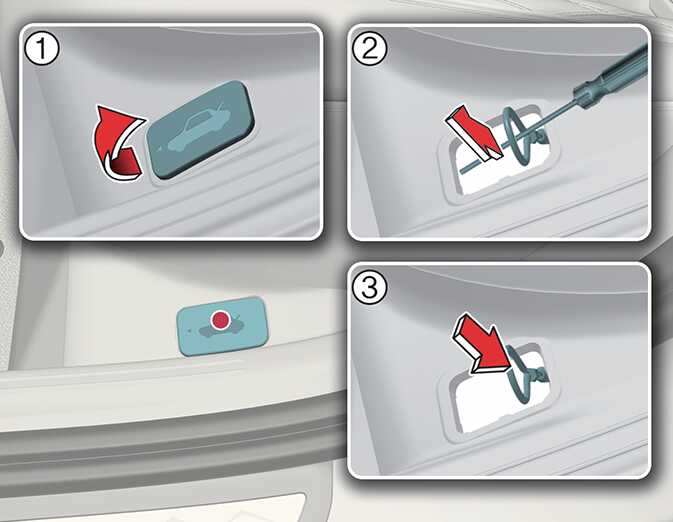 1
2
3