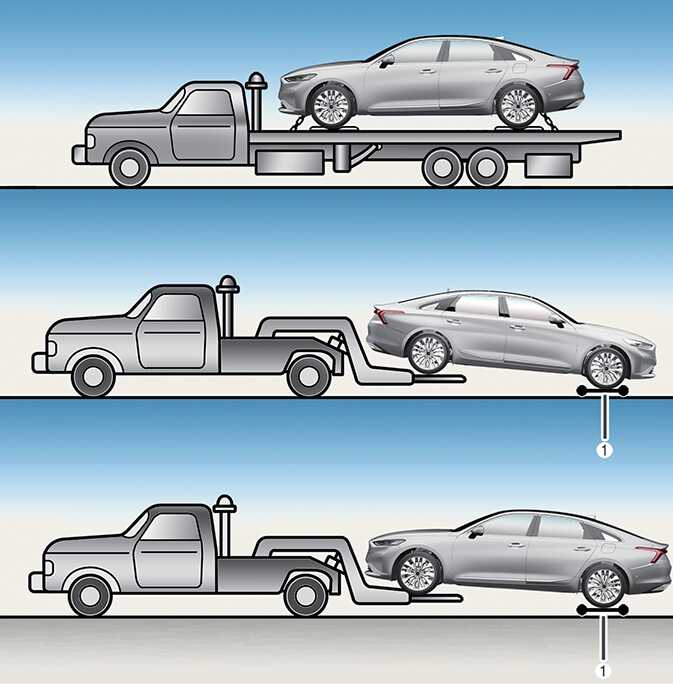 1

1