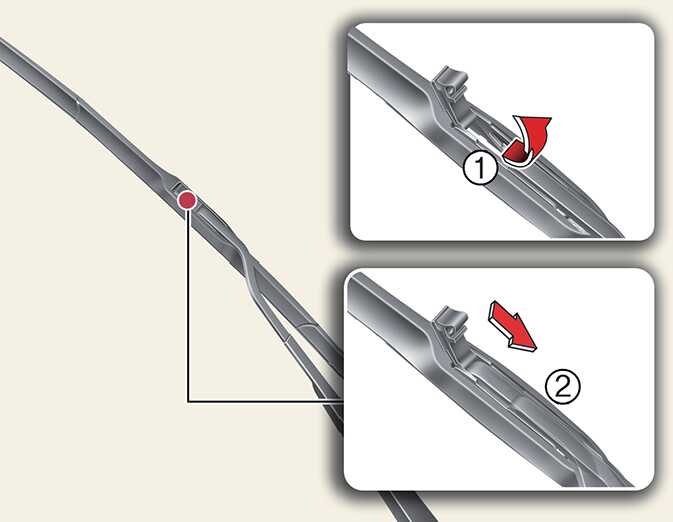 1

2