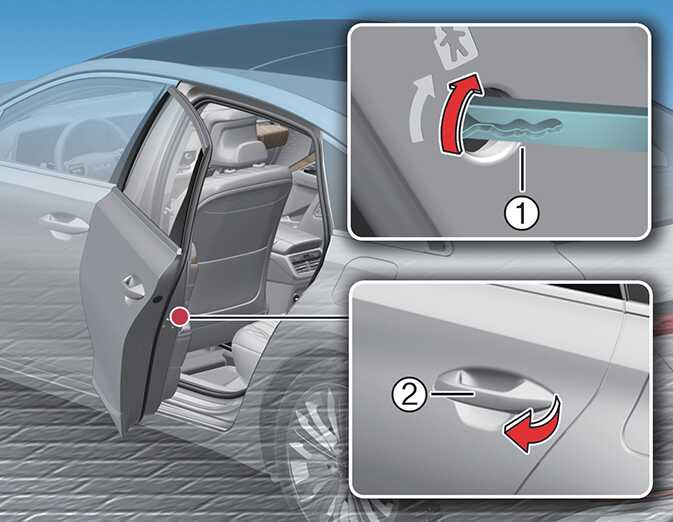 1

2