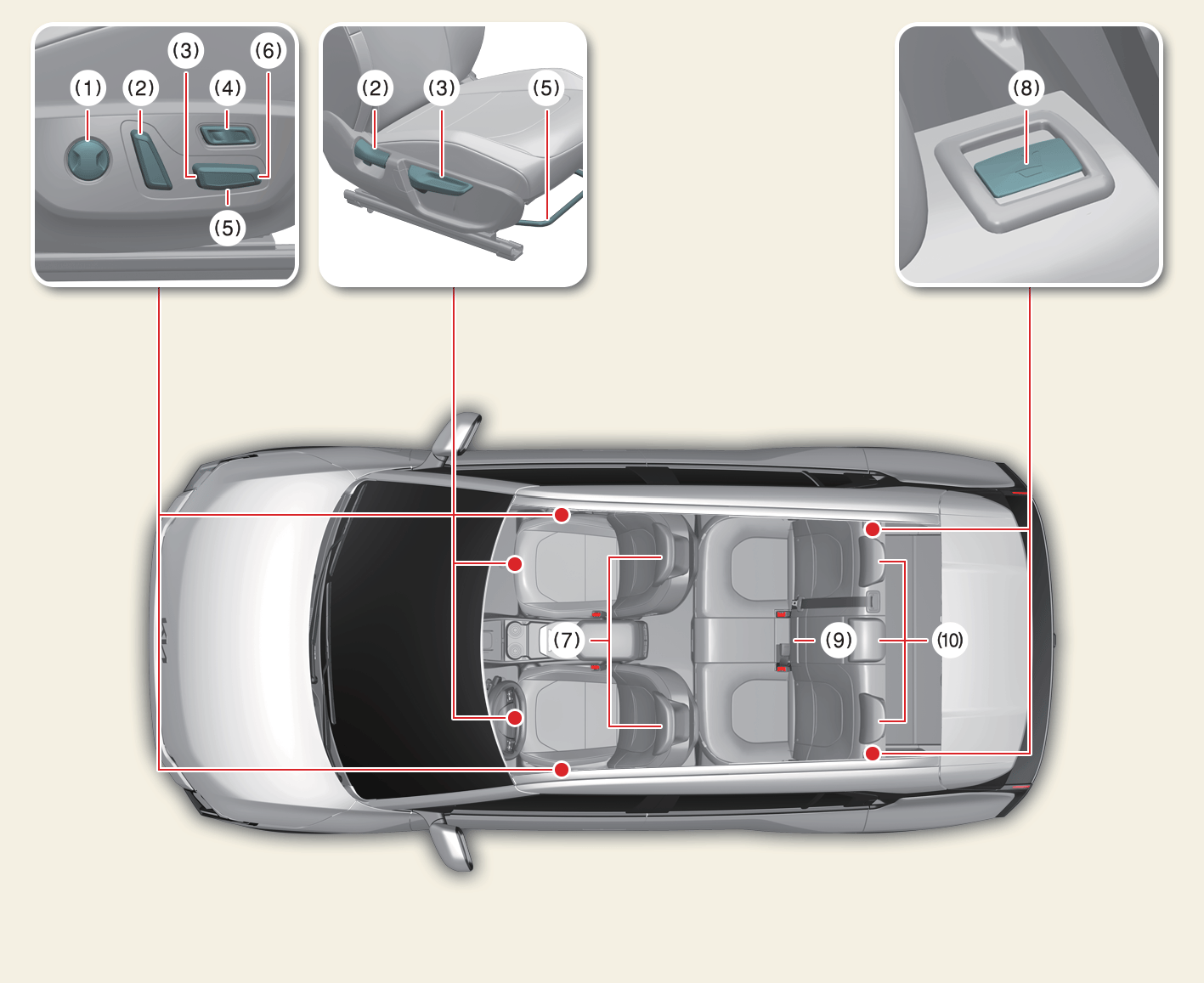 (3) (6)
(1) (2) (4)
(5)

(2) (3) (5)

(8)

(7)
(9)
(10)